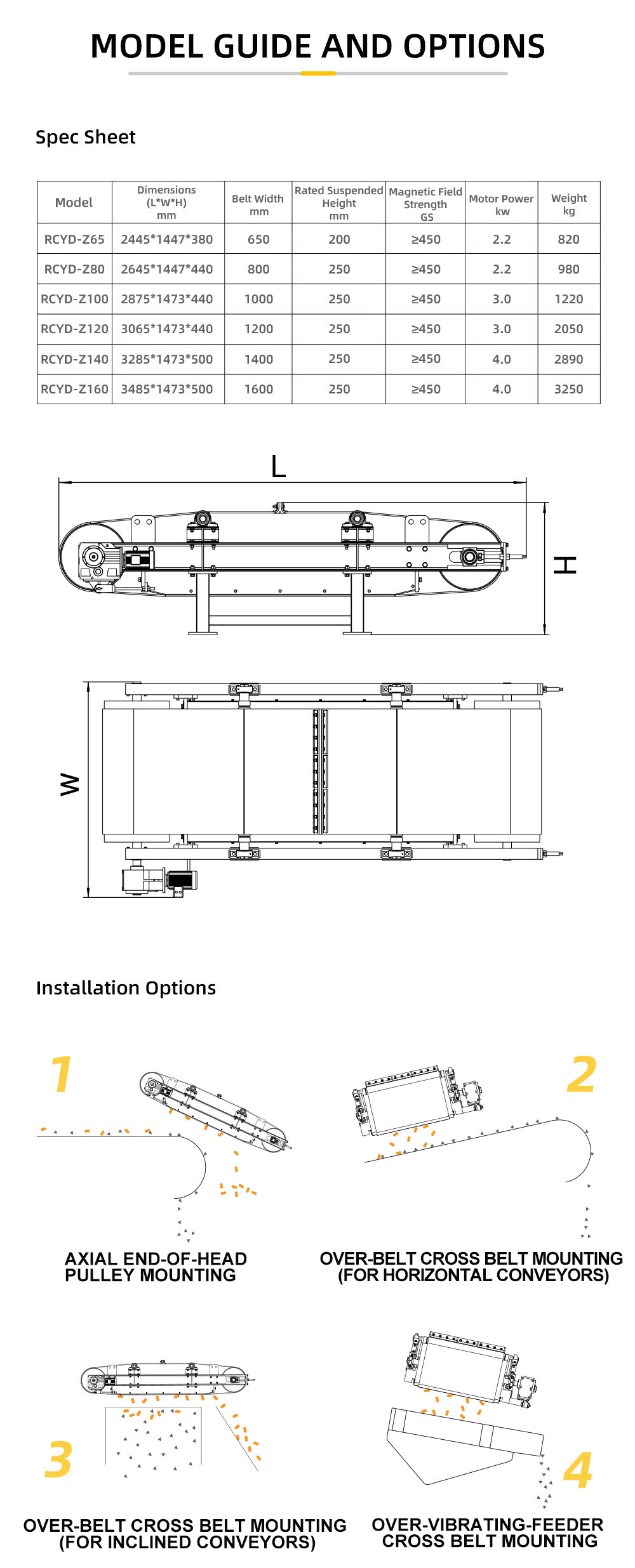 MODEL GUIDE AND OPTIONS

Spec Sheet

| Model | Dimensions (L*W*H) mm | Belt Width mm | Rated Suspended Height mm | Magnetic Field Strength GS | Motor Power kw | Weight kg |
|---|---|---|---|---|---|---|
| RCYD-Z65 | 2445*1447*380 | 650 | 200 | ≥450 | 2.2 | 820 |
| RCYD-Z80 | 2645*1447*440 | 800 | 250 | ≥450 | 2.2 | 980 |
| RCYD-Z100 | 2875*1473*440 | 1000 | 250 | ≥450 | 3.0 | 1220 |
| RCYD-Z120 | 3065*1473*440 | 1200 | 250 | ≥450 | 3.0 | 2050 |
| RCYD-Z140 | 3285*1473*500 | 1400 | 250 | ≥450 | 4.0 | 2890 |
| RCYD-Z160 | 3485*1473*500 | 1600 | 250 | ≥450 | 4.0 | 3250 |

L

H

W

Installation Options

1

AXIAL END-OF-HEAD PULLEY MOUNTING

2

OVER-BELT CROSS BELT MOUNTING (FOR HORIZONTAL CONVEYORS)

3

OVER-BELT CROSS BELT MOUNTING (FOR INCLINED CONVEYORS)

4

OVER-VIBRATING-FEEDER CROSS BELT MOUNTING