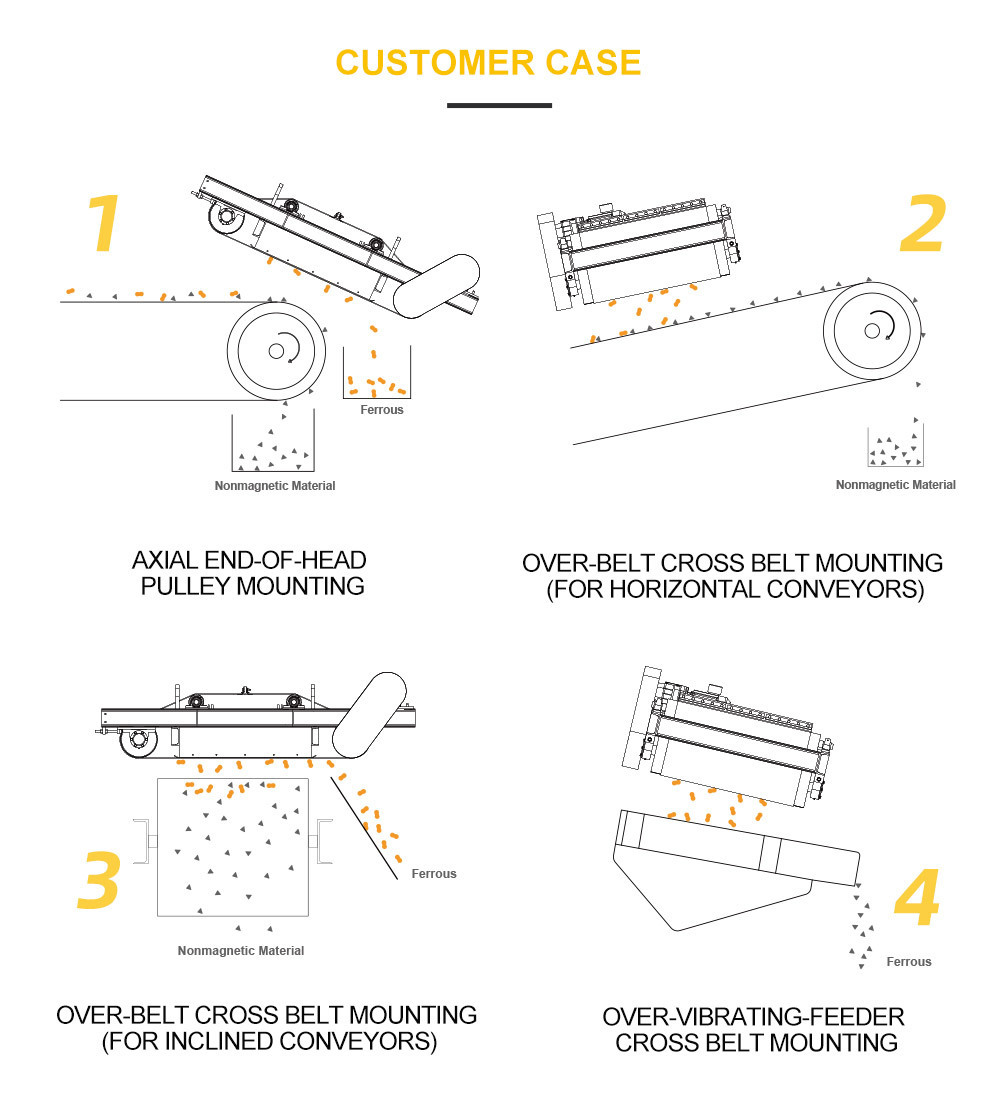 CUSTOMER CASE

1

Ferrous

Nonmagnetic Material

AXIAL END-OF-HEAD PULLEY MOUNTING

2

Nonmagnetic Material

OVER-BELT CROSS BELT MOUNTING (FOR HORIZONTAL CONVEYORS)

3

Ferrous

Nonmagnetic Material

OVER-BELT CROSS BELT MOUNTING (FOR INCLINED CONVEYORS)

4

Ferrous

OVER-VIBRATING-FEEDER CROSS BELT MOUNTING