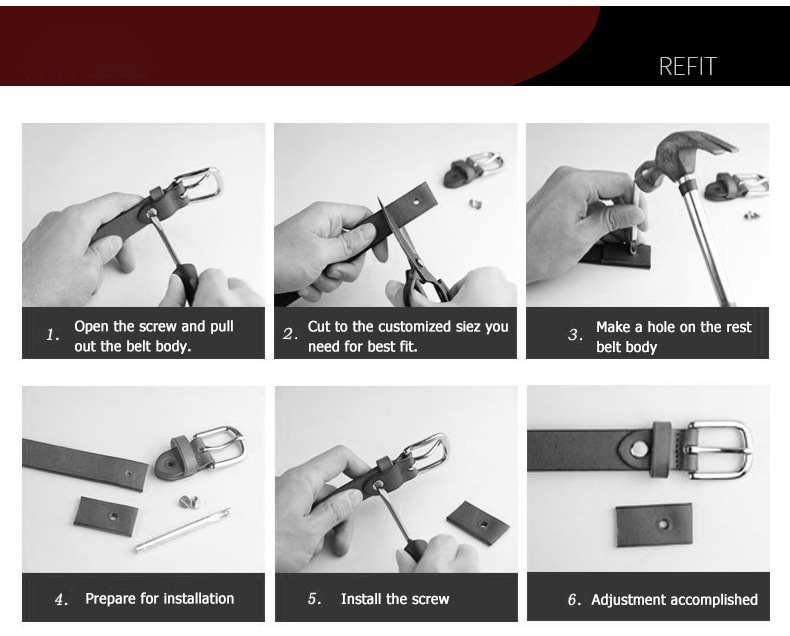 REFIT

1. Open the screw and pull out the belt body.

2. Cut to the customized siez you need for best fit.

3. Make a hole on the rest belt body

4. Prepare for installation

5. Install the screw

6. Adjustment accomplished