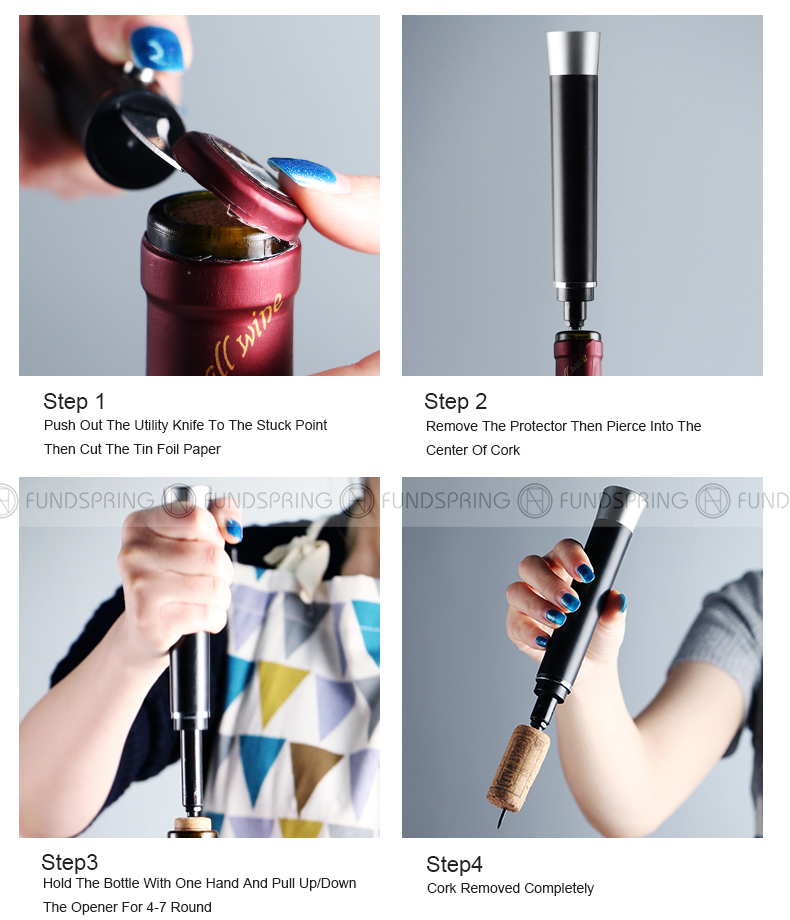 ll wine

Step 1
Push Out The Utility Knife To The Stuck Point Then Cut The Tin Foil Paper

Step 2
Remove The Protector Then Pierce Into The Center Of Cork

FUNDSPRING FUNDSPRING FUNDSPRING FUNDSPRING FUND

Step3
Hold The Bottle With One Hand And Pull Up/Down The Opener For 4-7 Round

Step4
Cork Removed Completely