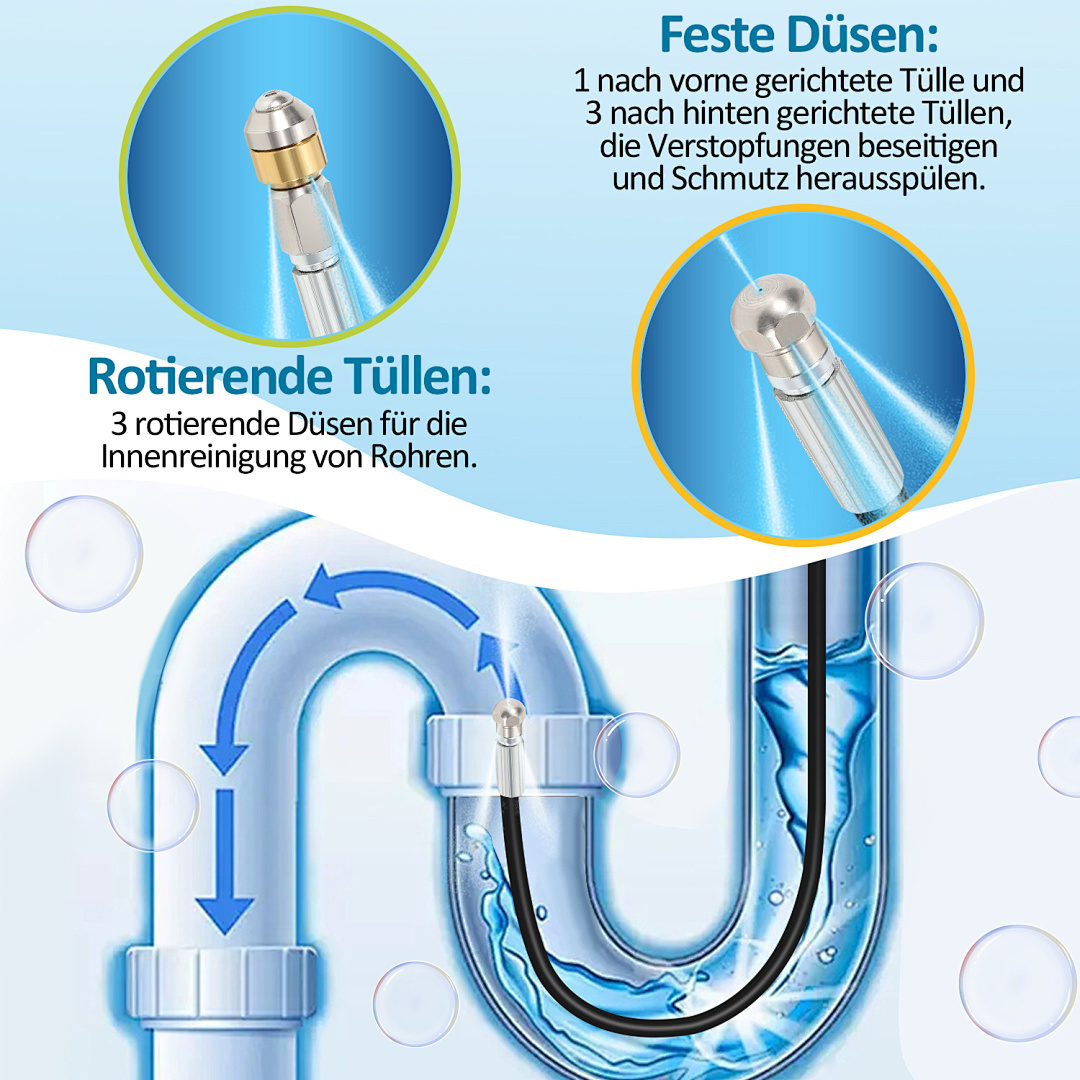 Feste Düsen:
1 nach vorne gerichtete Tülle und 3 nach hinten gerichtete Tüllen, die Verstopfungen beseitigen und Schmutz herausspülen.

Rotierende Tüllen:
3 rotierende Düsen für die Innenreinigung von Rohren.