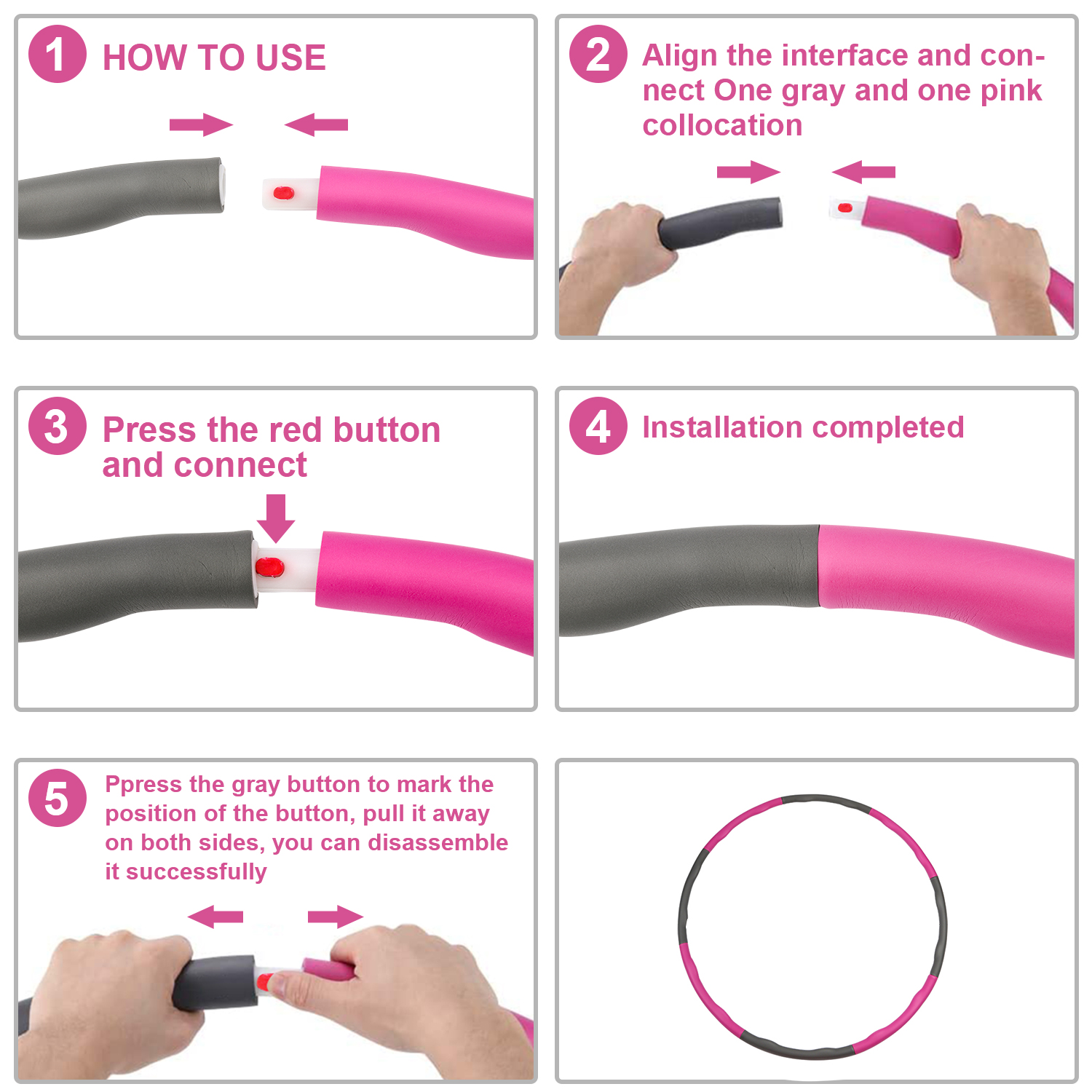 1 HOW TO USE

2 Align the interface and connect One gray and one pink collocation

3 Press the red button and connect

4 Installation completed

5 Ppress the gray button to mark the position of the button, pull it away on both sides, you can disassemble it successfully