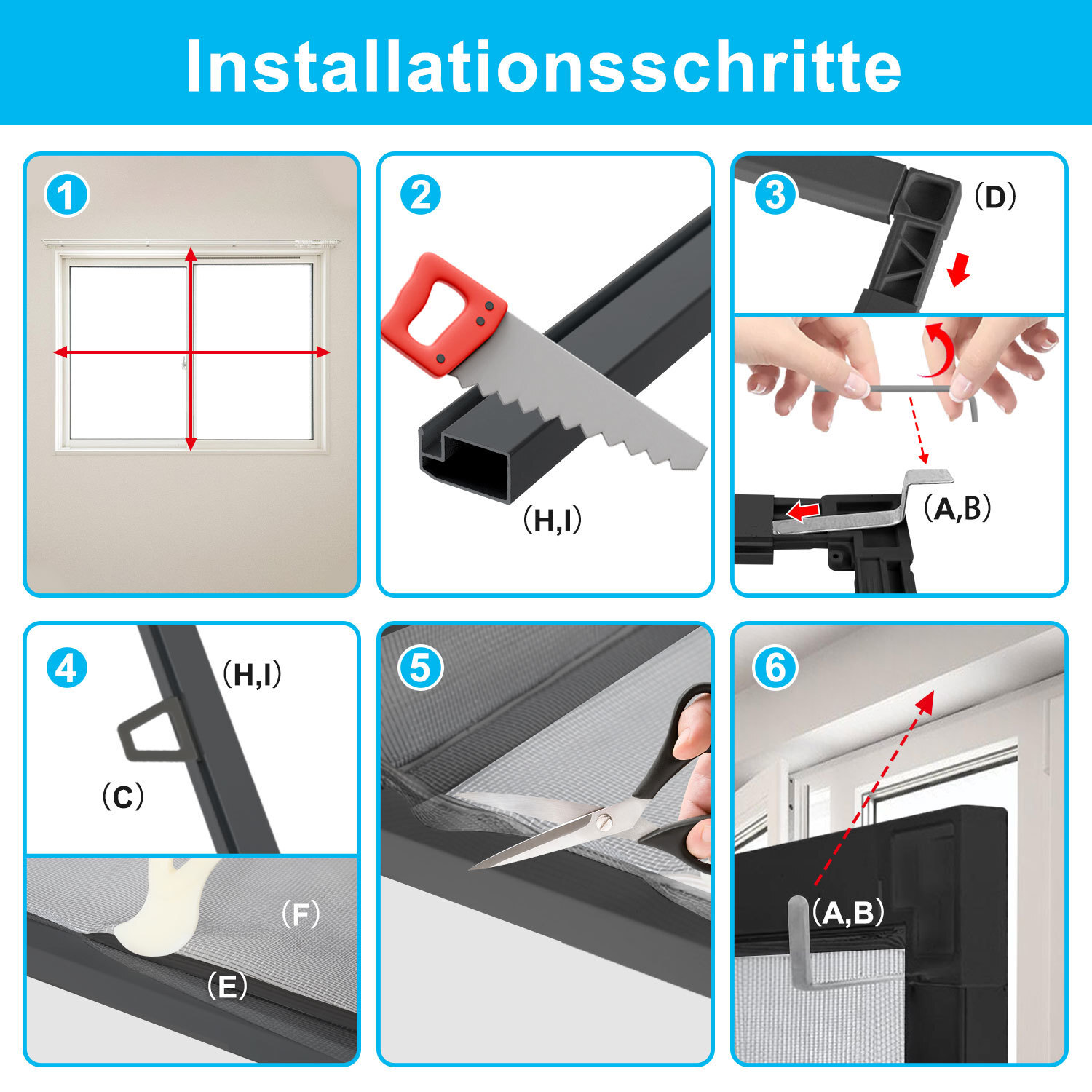 Installationsschritte

1

2

(H,I)

3

(D)

(A,B)

4

(H,I)

(C)

(F)

(E)

5

6

(A,B)