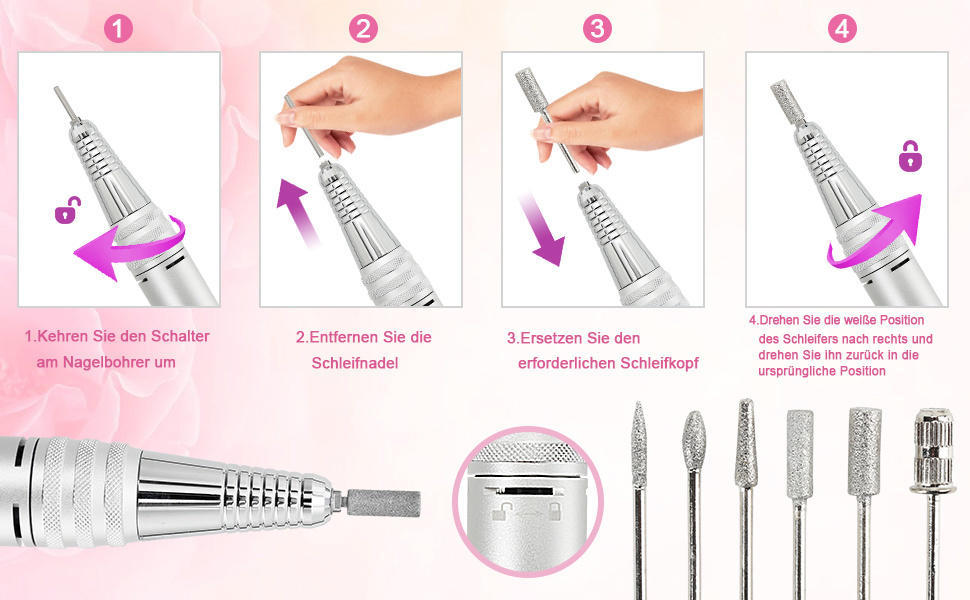 1

2

3

4

1.Kehren Sie den Schalter am Nagelbohrer um

2.Entfernen Sie die Schleifnadel

3.Ersetzen Sie den erforderlichen Schleifkopf

4.Drehen Sie die weiße Position des Schleifers nach rechts und drehen Sie ihn zurück in die ursprüngliche Position