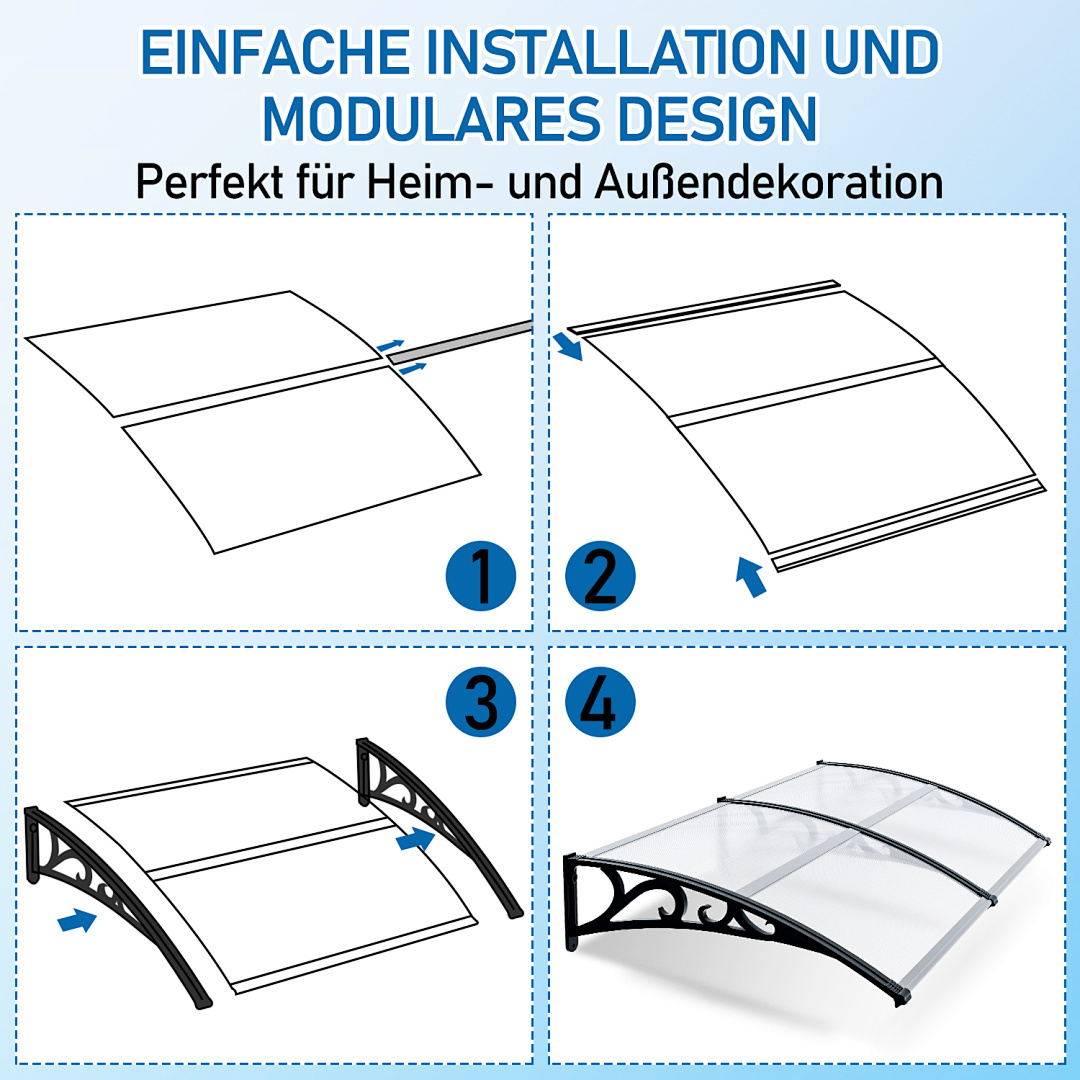 EINFACHE INSTALLATION UND MODULARES DESIGN

Perfekt für Heim- und Außendekoration

1

2

3

4