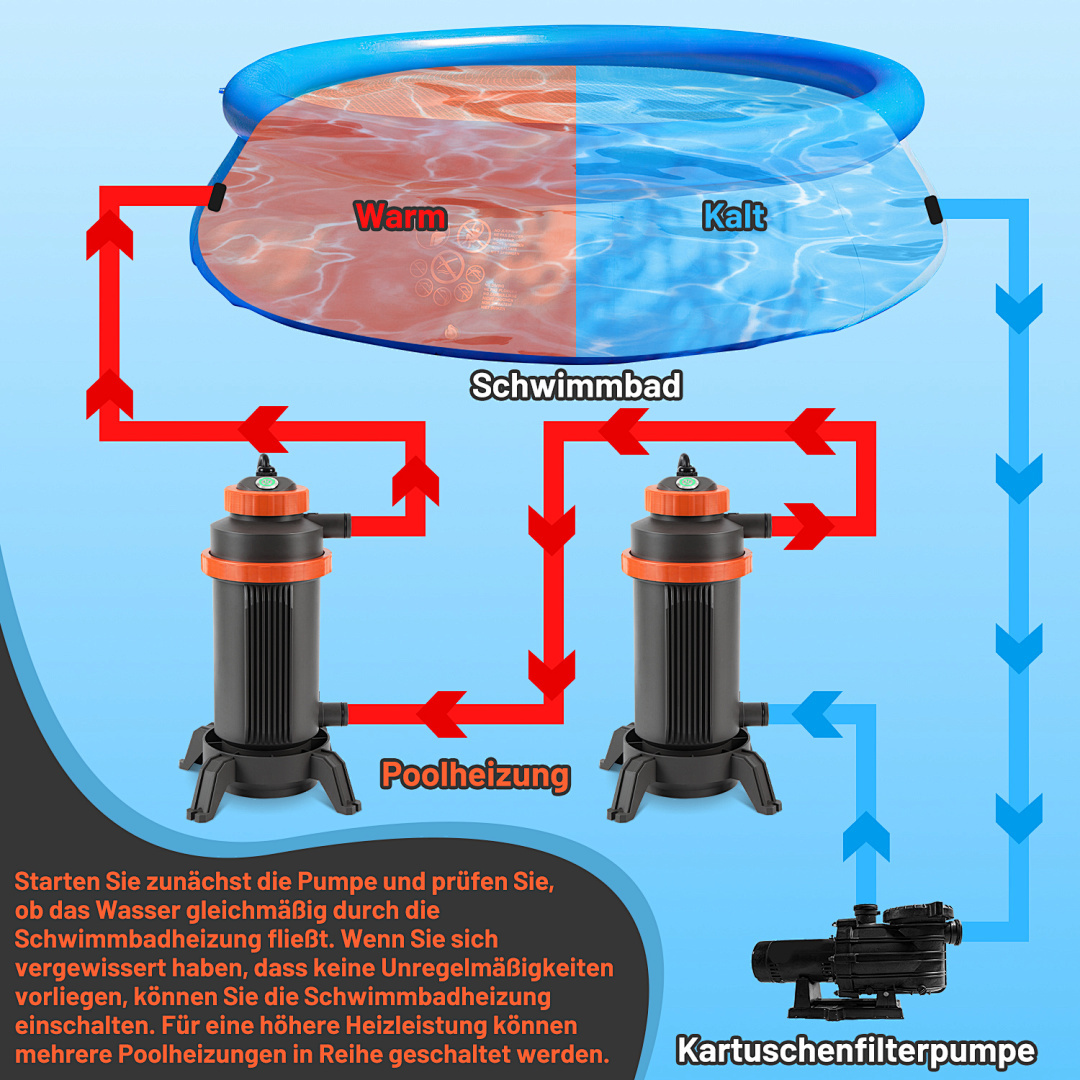 Warm

Kalt

Schwimmbad

Poolheizung

Starten Sie zunächst die Pumpe und prüfen Sie, ob das Wasser gleichmäßig durch die Schwimmbadheizung fließt. Wenn Sie sich vergewissert haben, dass keine Unregelmäßigkeiten vorliegen, können Sie die Schwimmbadheizung einschalten. Für eine höhere Heizleistung können mehrere Poolheizungen in Reihe geschaltet werden.

Kartuschenfilterpumpe